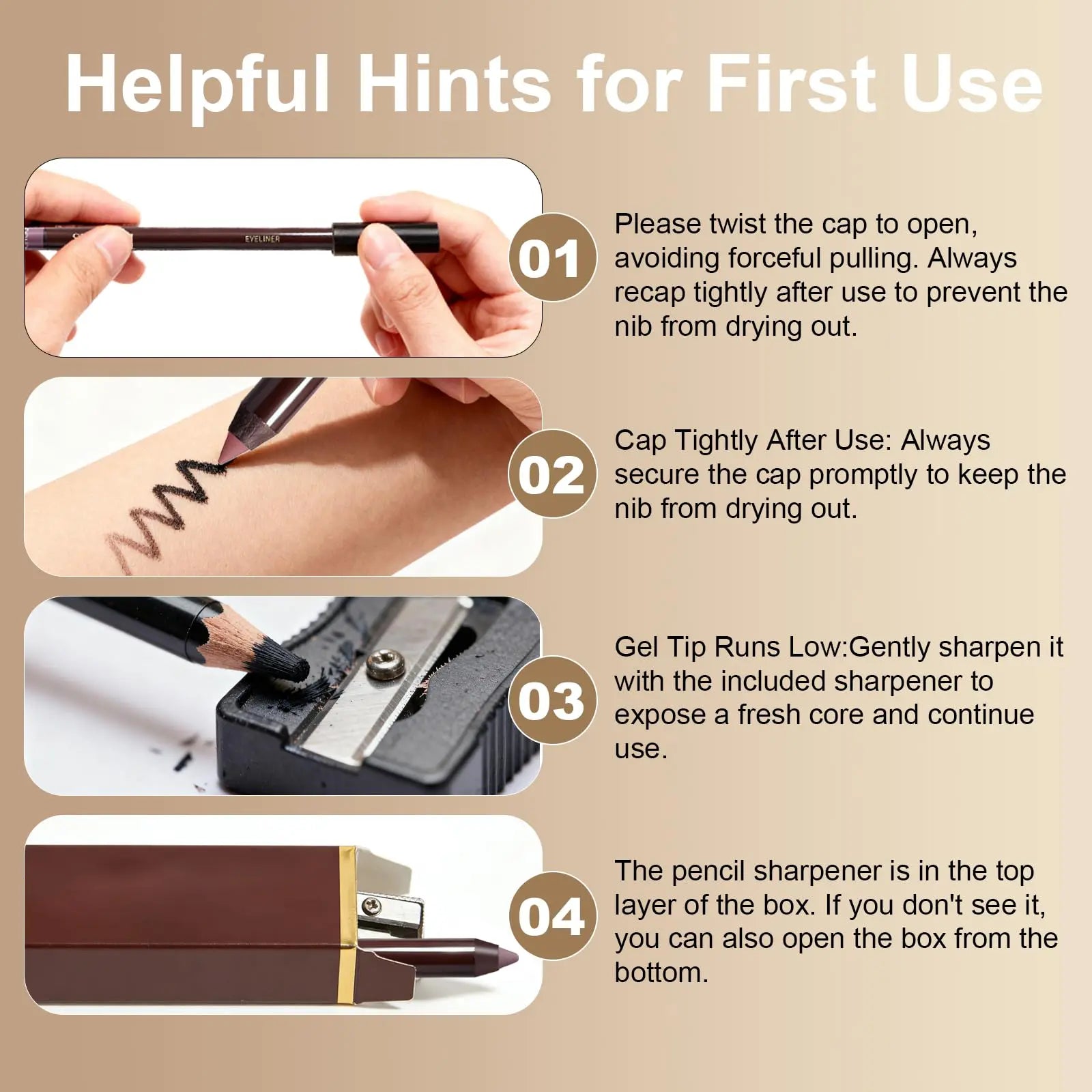 Helpful Hints for First Use

EYELINER

01

Please twist the cap to open, avoiding forceful pulling. Always recap tightly after use to prevent the nib from drying out.

02

Cap Tightly After Use: Always secure the cap promptly to keep the nib from drying out.

03

Gel Tip Runs Low:Gently sharpen it with the included sharpener to expose a fresh core and continue use.

04

The pencil sharpener is in the top layer of the box. If you don't see it, you can also open the box from the bottom.